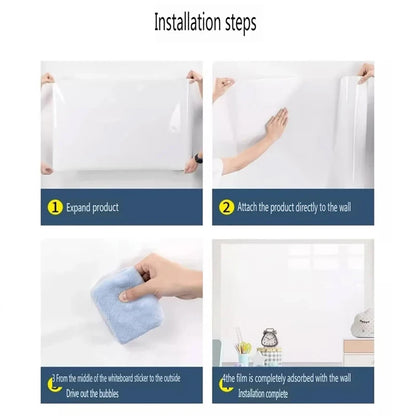 Installation steps

1 Expand product

2 Attach the product directly to the wall

3 From the middle of the whiteboard sticker to the outside
Drive out the bubbles

4the film is completely adsorbed with the wall
Installation complete