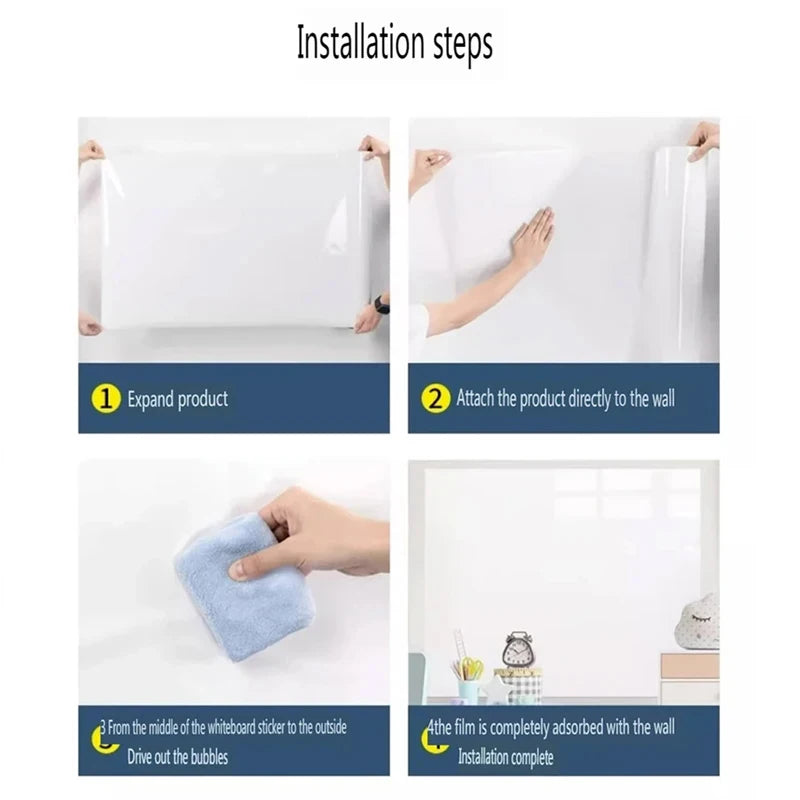 Installation steps

1 Expand product

2 Attach the product directly to the wall

3 From the middle of the whiteboard sticker to the outside
Drive out the bubbles

4the film is completely adsorbed with the wall
Installation complete